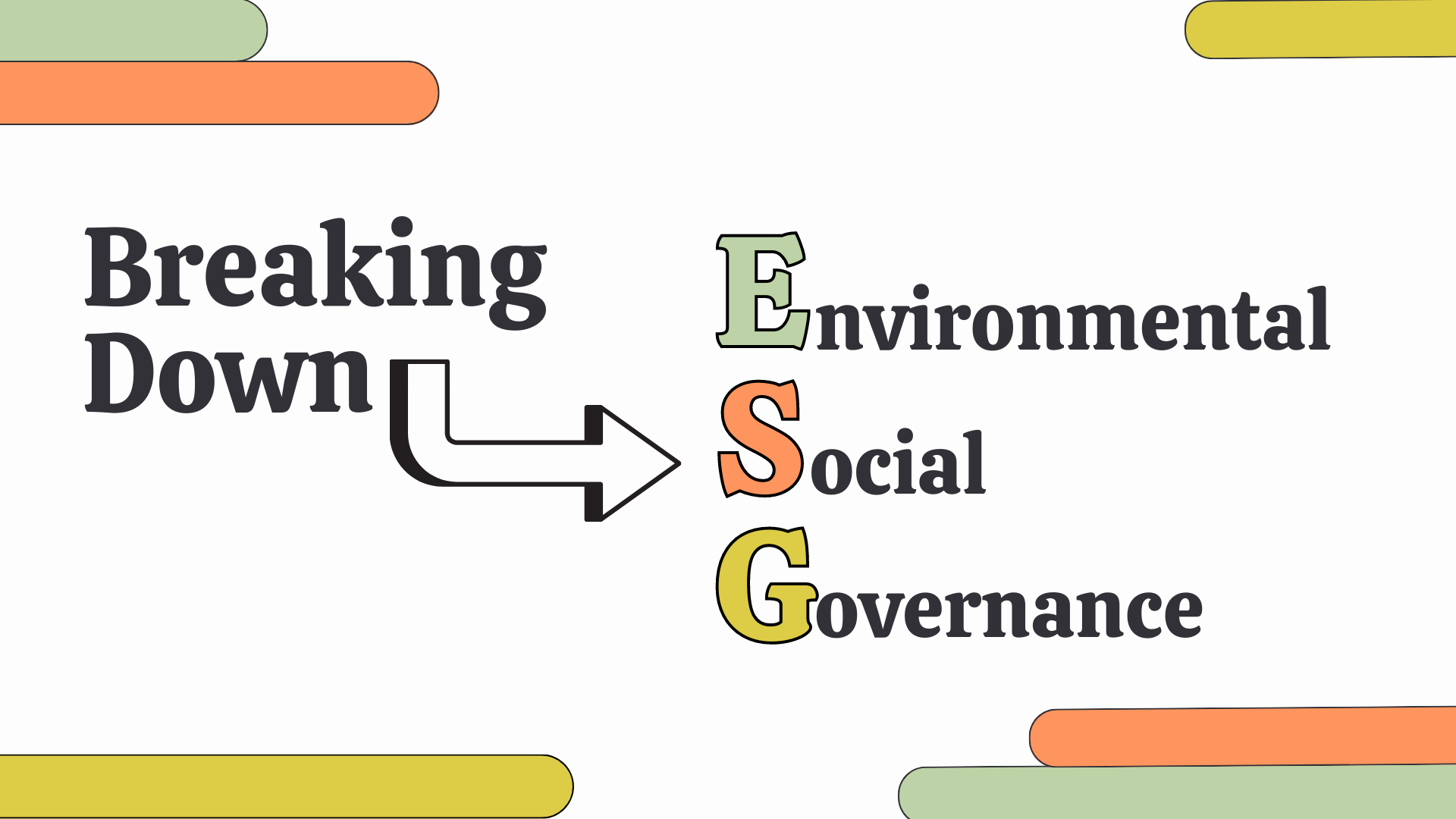 Breaking
Down

Environmental
Social
Governance